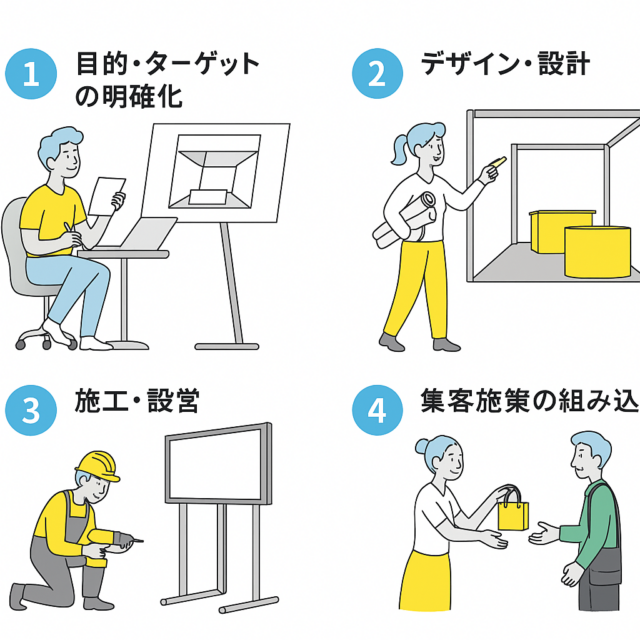 1 目的・ターゲットの明確化

2 デザイン・設計

3 施工・設営

4 集客施策の組み込